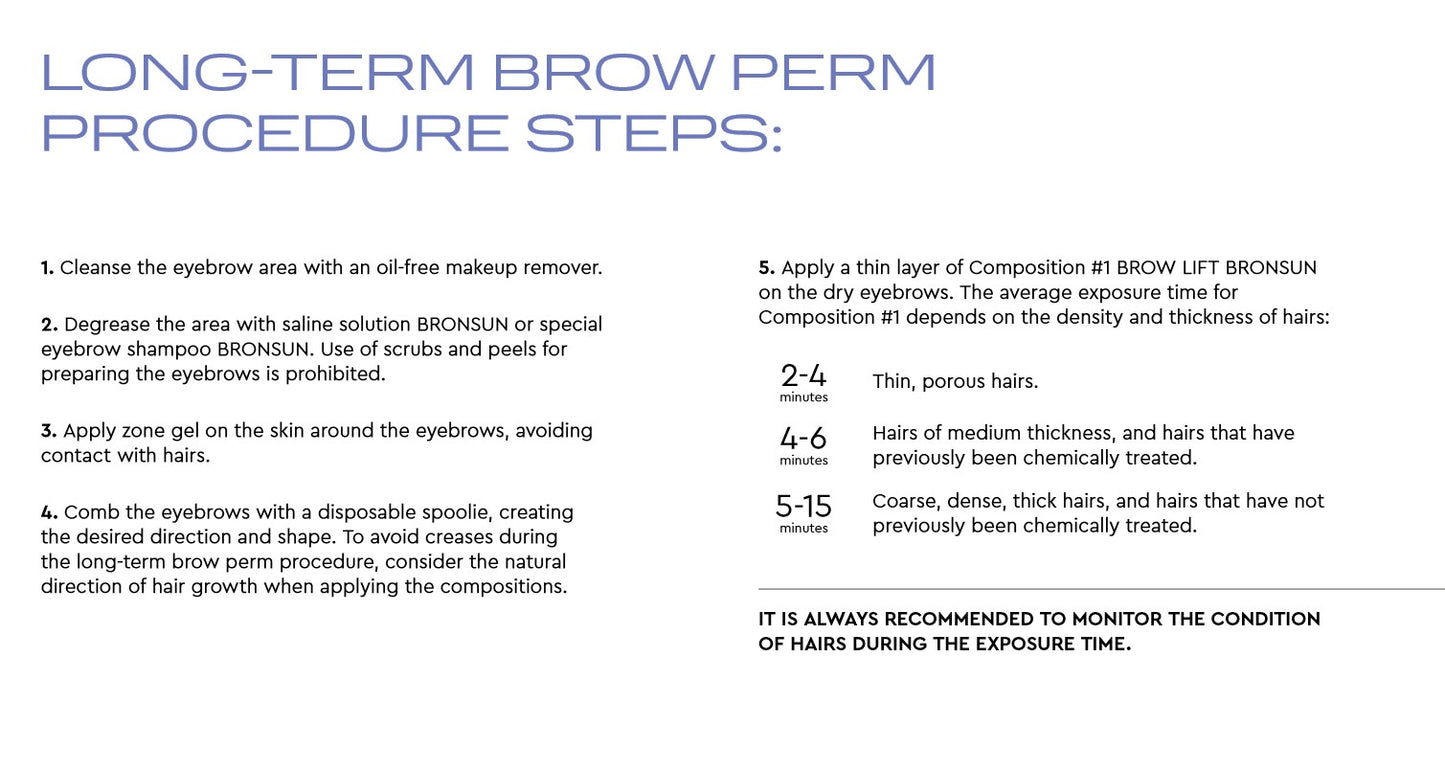 LONG-TERM BROW PERM PROCEDURE STEPS:

1. Cleanse the eyebrow area with an oil-free makeup remover.

2. Degrease the area with saline solution BRONSUN or special eyebrow shampoo BRONSUN. Use of scrubs and peels for preparing the eyebrows is prohibited.

3. Apply zone gel on the skin around the eyebrows, avoiding contact with hairs.

4. Comb the eyebrows with a disposable spoolie, creating the desired direction and shape. To avoid creases during the long-term brow perm procedure, consider the natural direction of hair growth when applying the compositions.

5. Apply a thin layer of Composition #1 BROW LIFT BRONSUN on the dry eyebrows. The average exposure time for Composition #1 depends on the density and thickness of hairs:

2-4 minutes Thin, porous hairs.

4-6 minutes Hairs of medium thickness, and hairs that have previously been chemically treated.

5-15 minutes Coarse, dense, thick hairs, and hairs that have not previously been chemically treated.

IT IS ALWAYS RECOMMENDED TO MONITOR THE CONDITION OF HAIRS DURING THE EXPOSURE TIME.